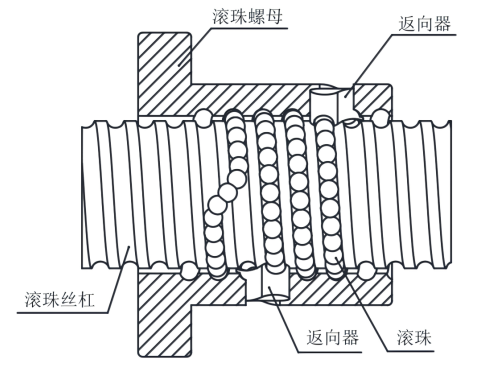 滚珠螺母
返向器
滚珠丝杠
返向器
滚珠