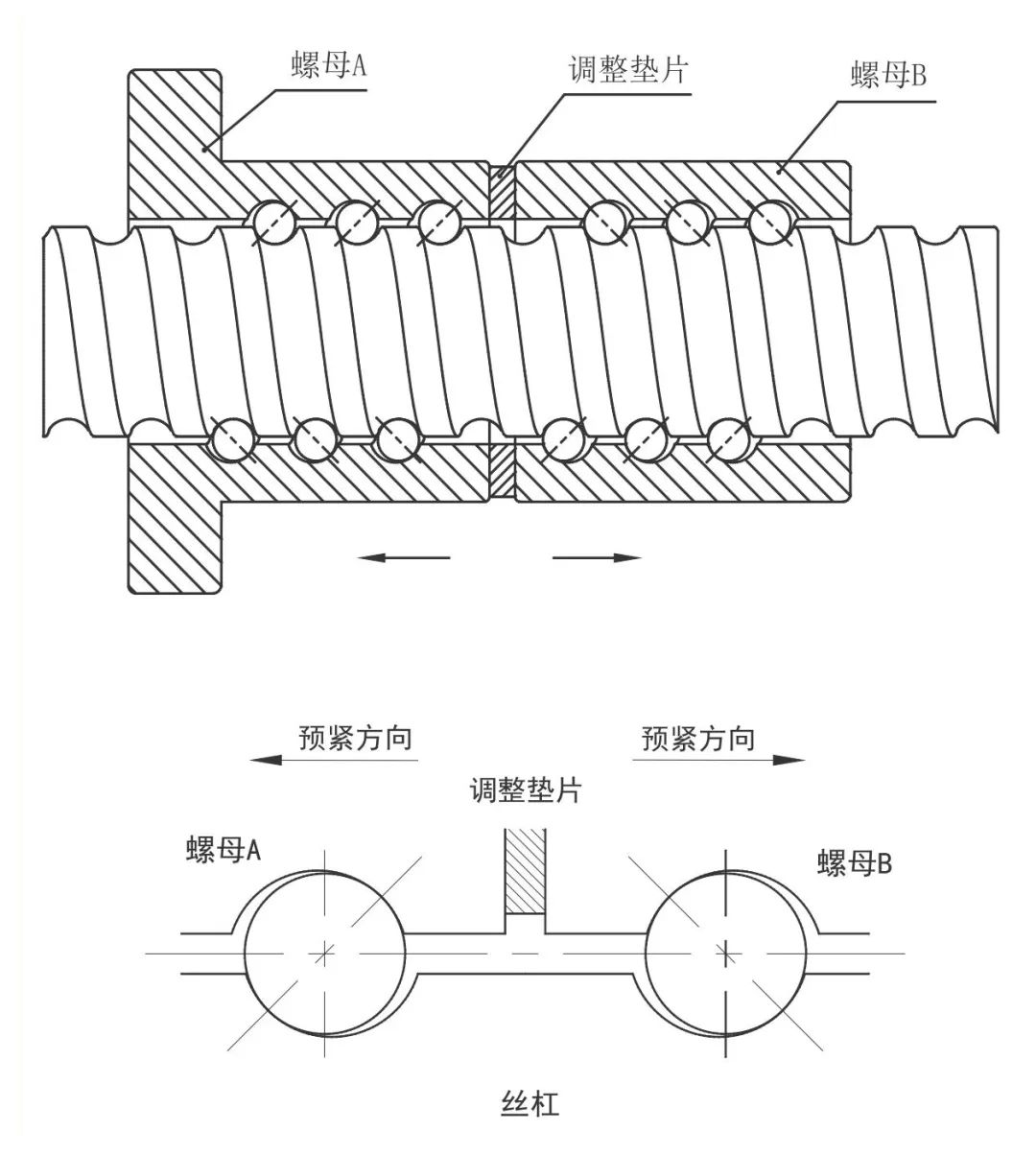 螺母A

调整垫片

螺母B

预紧方向

预紧方向

调整垫片

螺母A

螺母B

丝杠